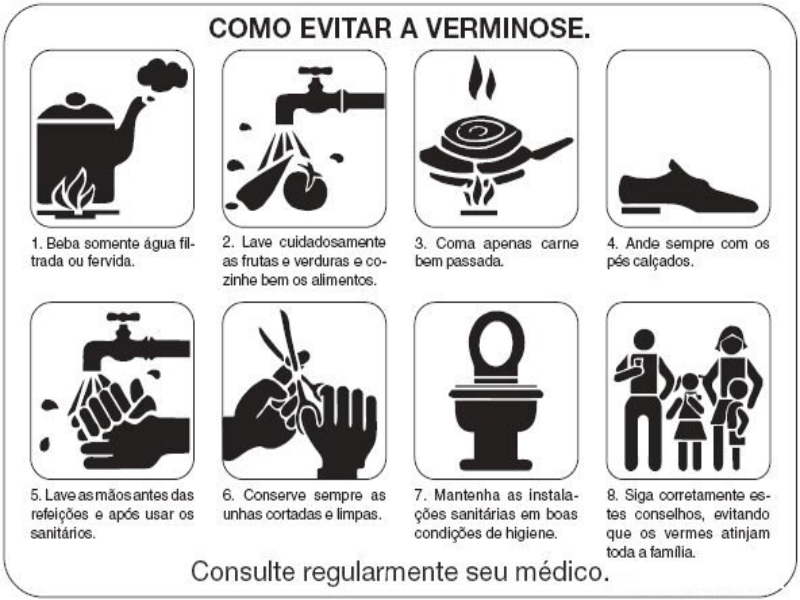 COMO EVITAR A VERMINOSE.

1. Beba somente água filtrada ou fervida.

2. Lave cuidadosamente as frutas e verduras e cozinhe bem os alimentos.

3. Coma apenas carne bem passada.

4. Ande sempre com os pés calçados.

5. Lave as mãos antes das refeições e após usar os sanitários.

6. Conserve sempre as unhas cortadas e limpas.

7. Mantenha as instalações sanitárias em boas condições de higiene.

8. Siga corretamente estes conselhos, evitando que os vermes atinjam toda a família.

Consulte regularmente seu médico.